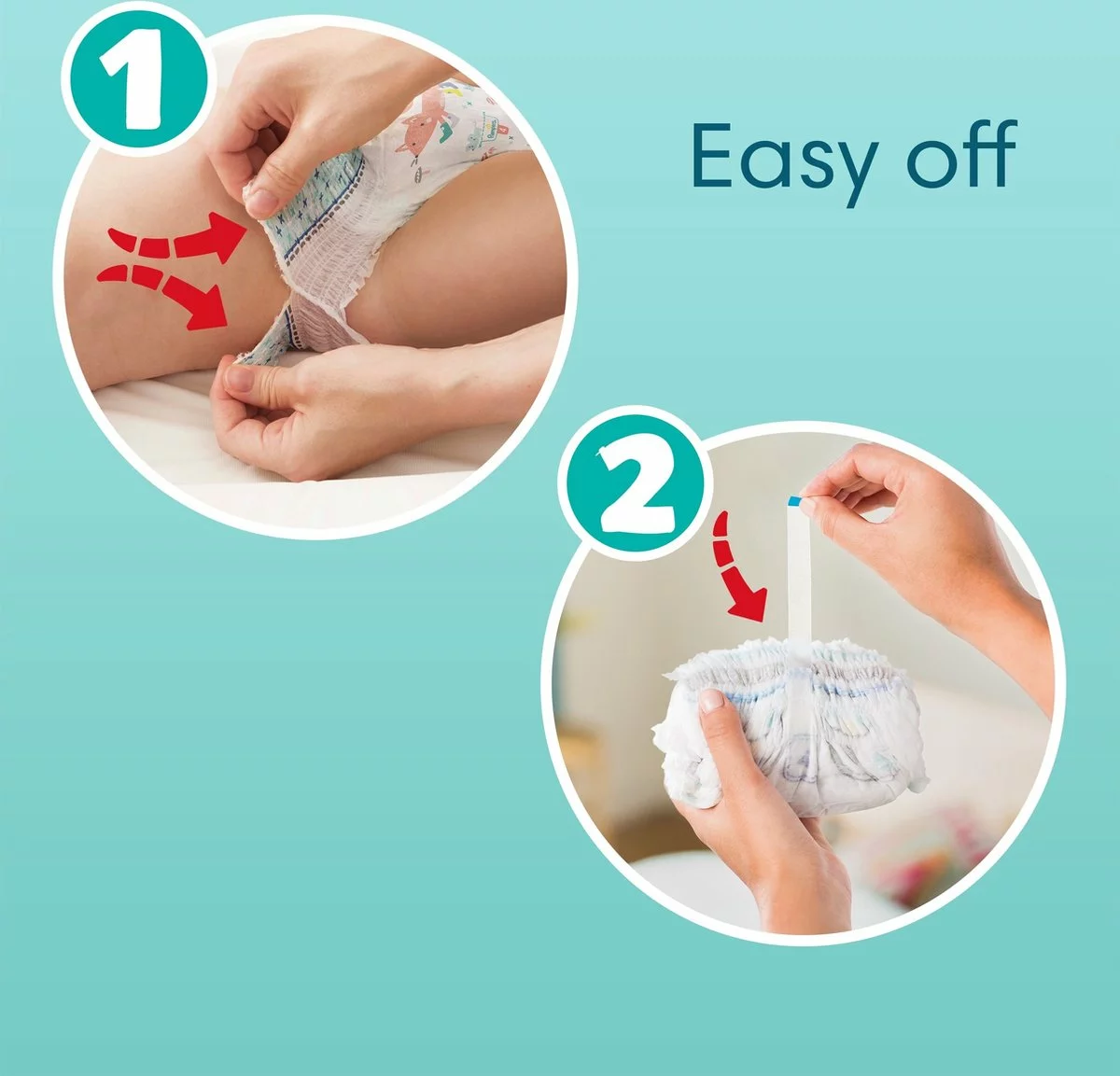 1

Easy off

2