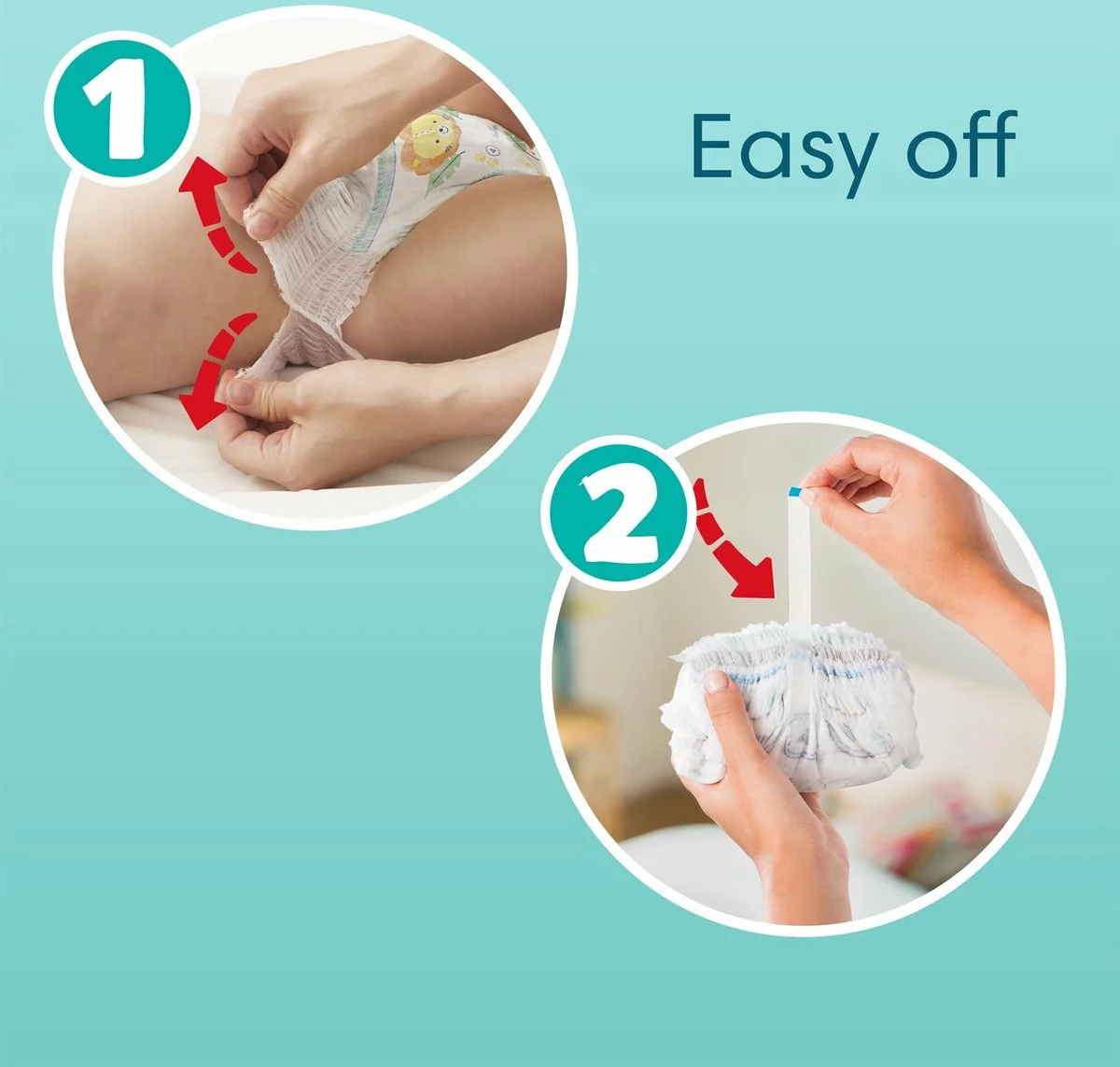 1

Easy off

2