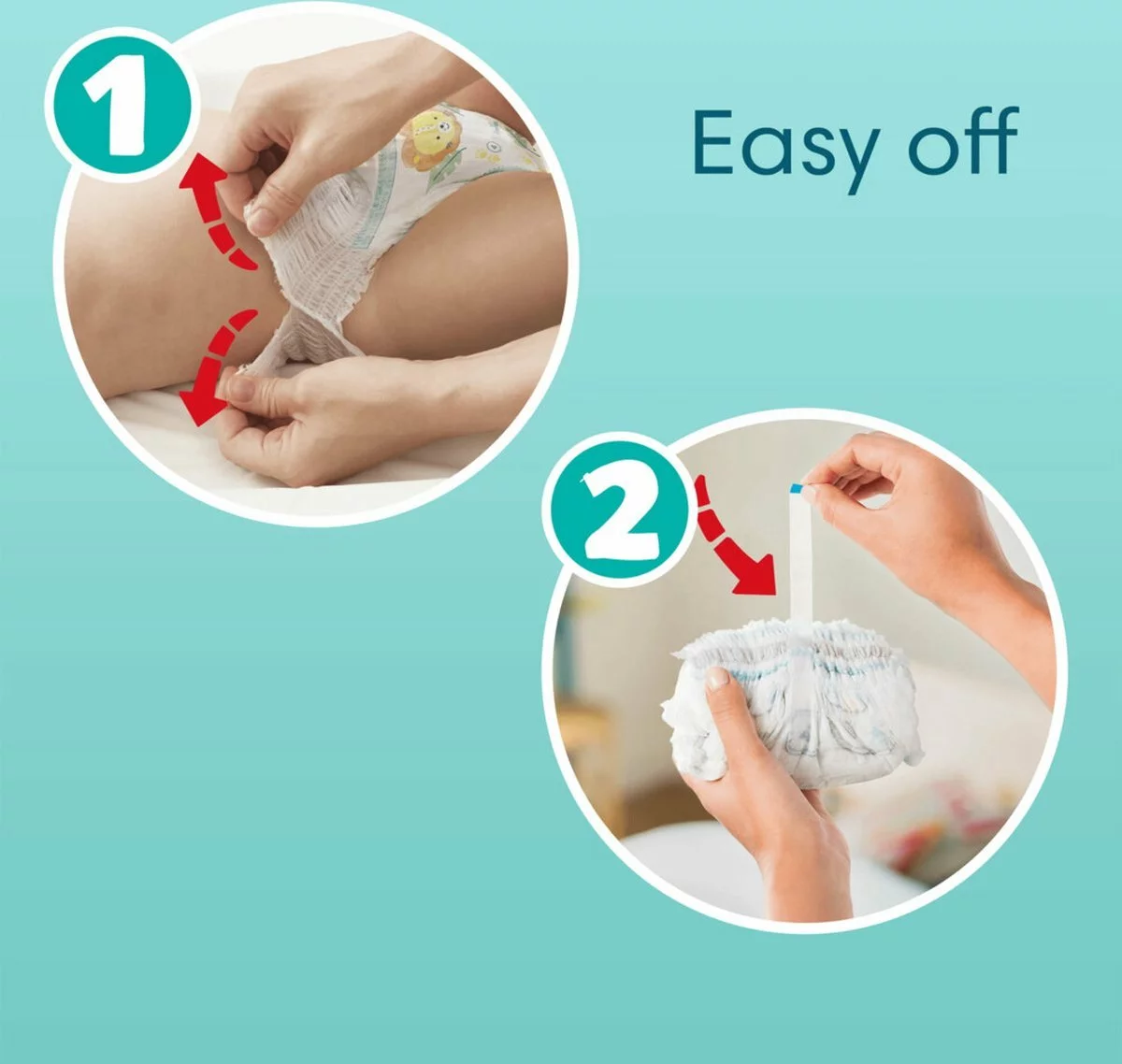 1

Easy off

2